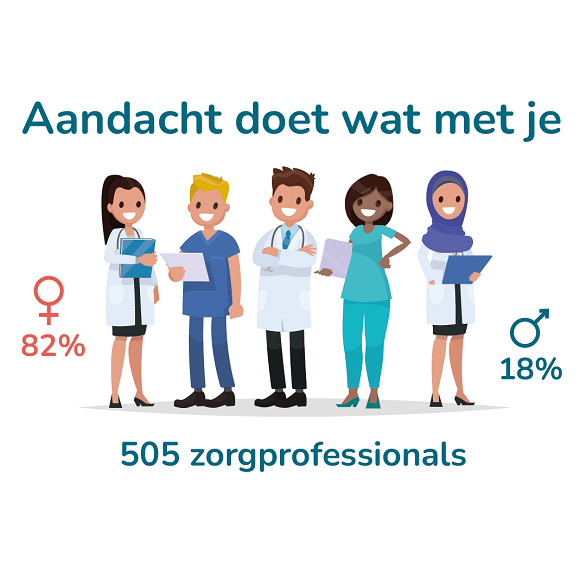 Aandacht doet wat met je

♀
82%

♂
18%

505 zorgprofessionals